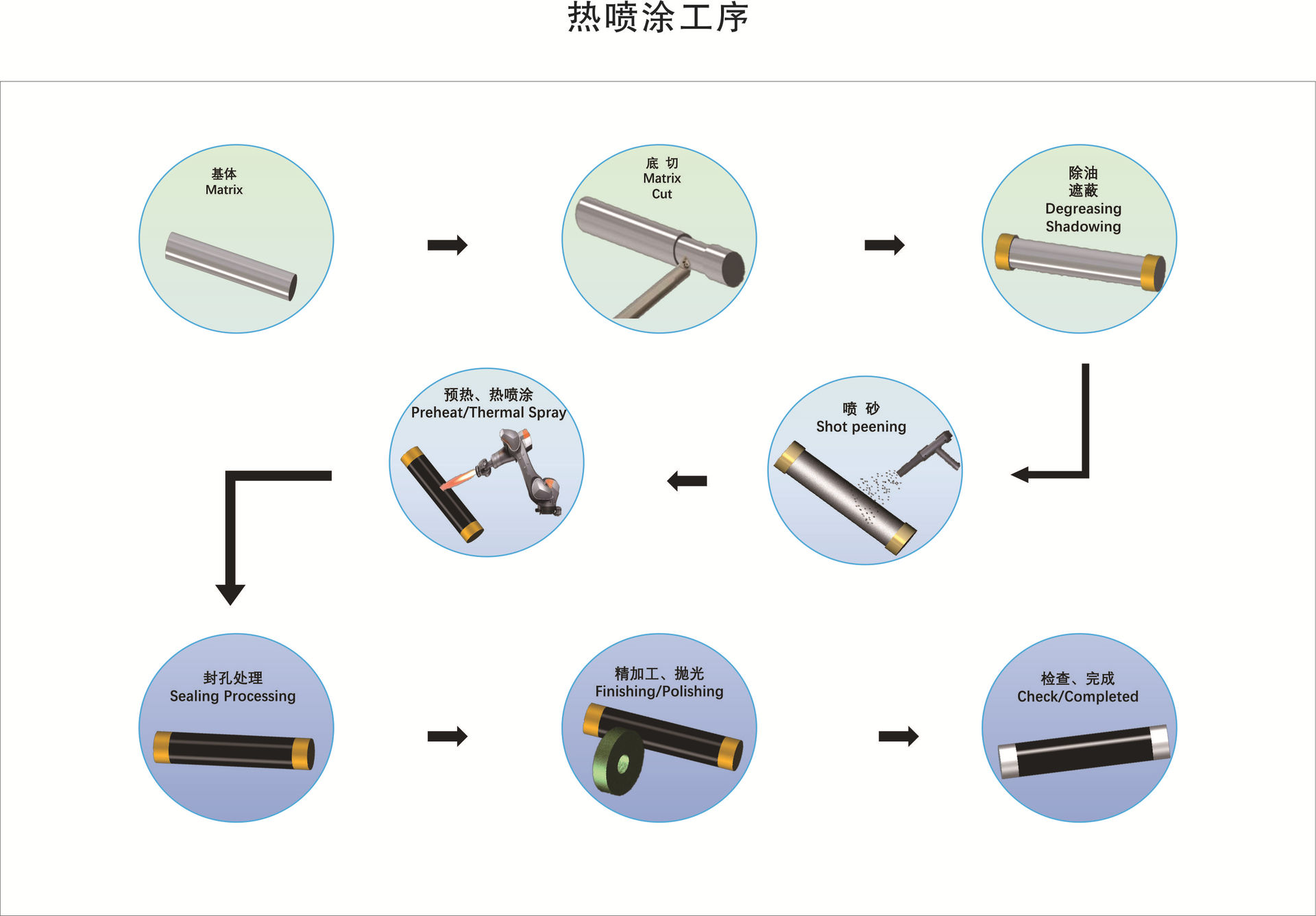 热喷涂工序

基体
Matrix

底 切
Matrix
Cut

除油
遮蔽
Degreasing
Shadowing

喷 砂
Shot peening

预热、热喷涂
Preheat/Thermal Spray

封孔处理
Sealing Processing

精加工、抛光
Finishing/Polishing

检查、完成
Check/Completed